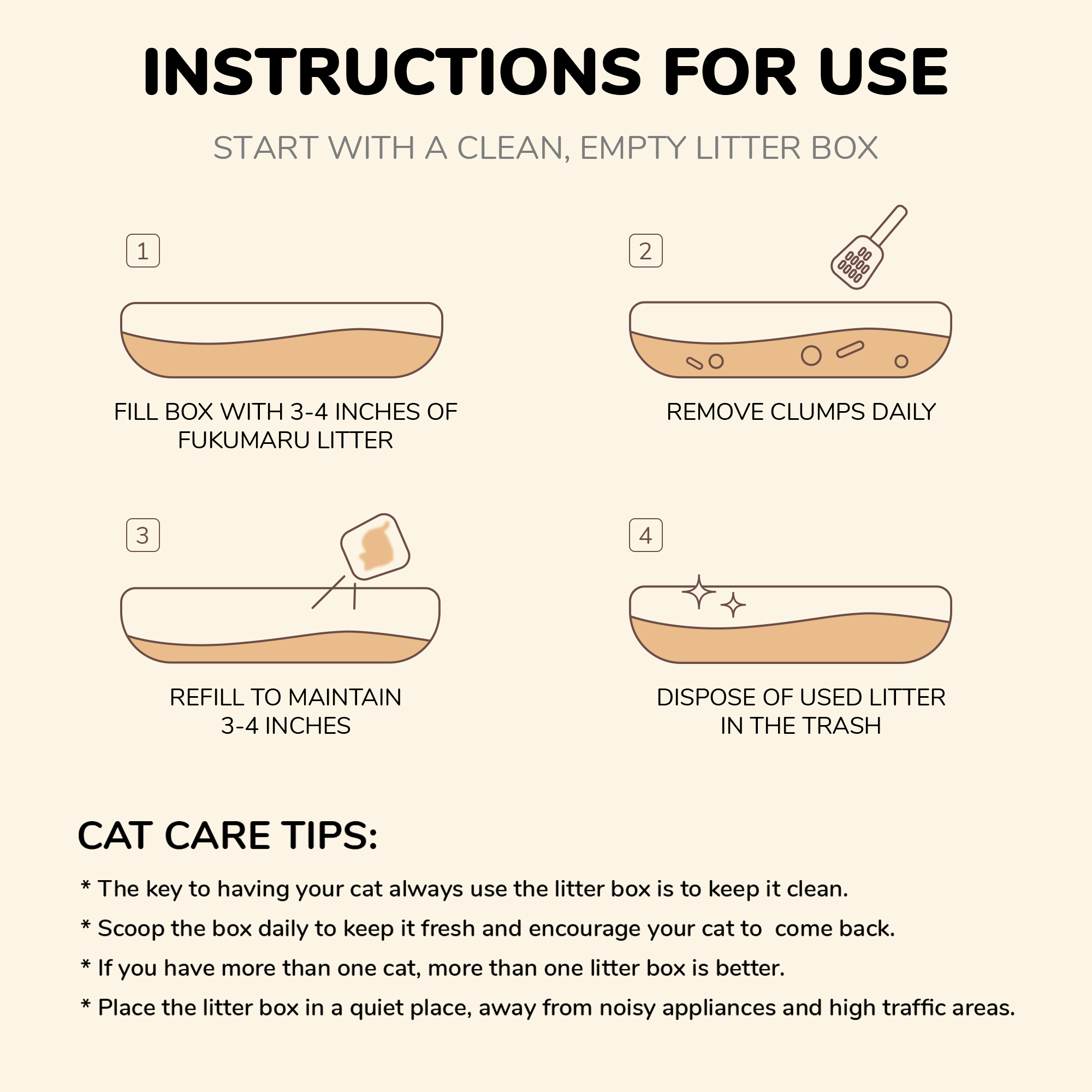 INSTRUCTIONS FOR USE

START WITH A CLEAN, EMPTY LITTER BOX

1

FILL BOX WITH 3-4 INCHES OF FUKUMARU LITTER

2

REMOVE CLUMPS DAILY

3

REFILL TO MAINTAIN 3-4 INCHES

4

DISPOSE OF USED LITTER IN THE TRASH

CAT CARE TIPS:

* The key to having your cat always use the litter box is to keep it clean.

* Scoop the box daily to keep it fresh and encourage your cat to  come back.

* If you have more than one cat, more than one litter box is better.

* Place the litter box in a quiet place, away from noisy appliances and high traffic areas.